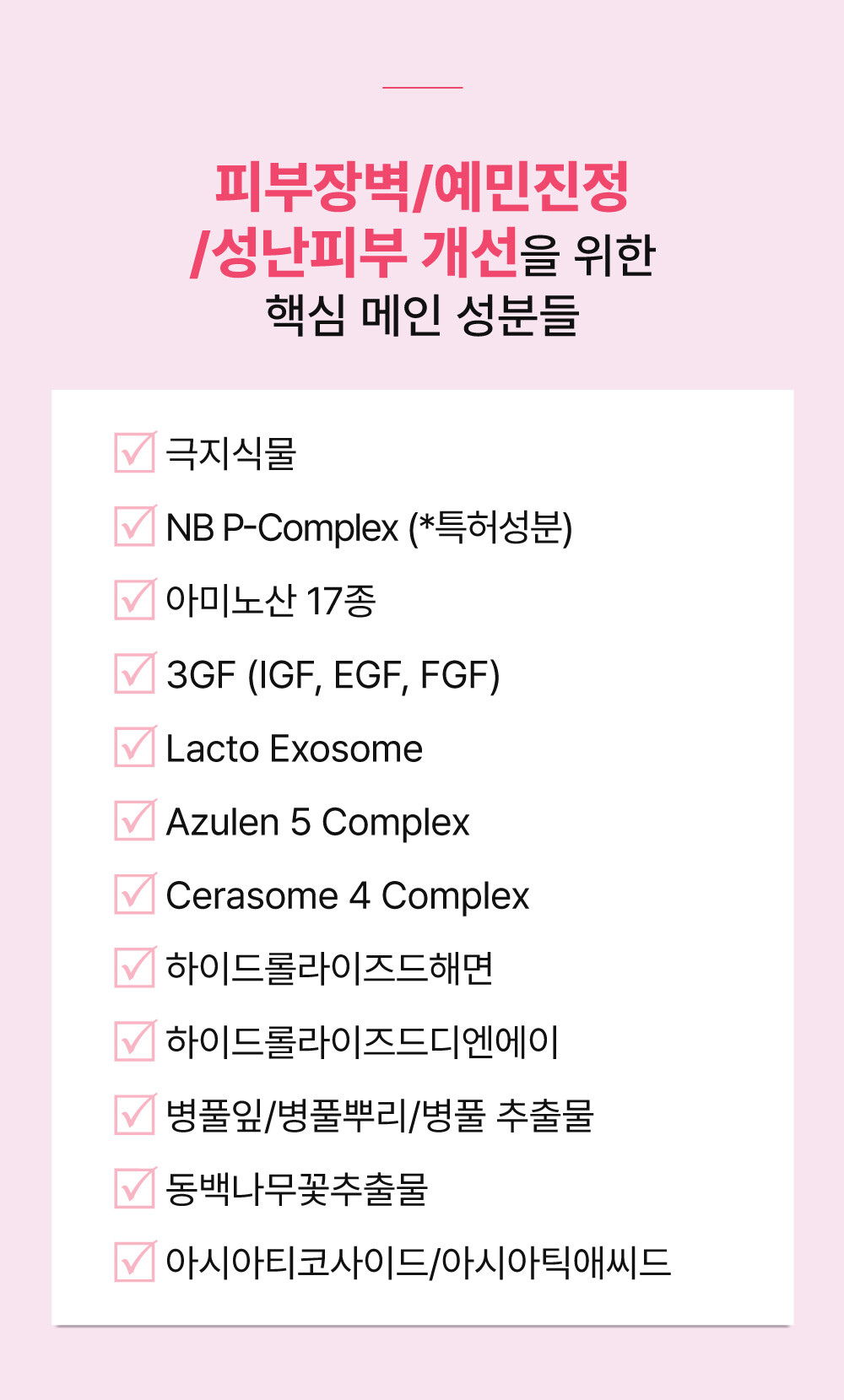 피부장벽/예민진정
/성난피부 개선을 위한
핵심 메인 성분들

☑ 극지식물
☑ NB P-Complex (*특허성분)
☑ 아미노산 17종
☑ 3GF (IGF, EGF, FGF)
☑ Lacto Exosome
☑ Azulen 5 Complex
☑ Cerasome 4 Complex
☑ 하이드롤라이즈드해면
☑ 하이드롤라이즈드디엔에이
☑ 병풀잎/병풀뿌리/병풀 추출물
☑ 동백나무꽃추출물
☑ 아시아티코사이드/아시아틱애씨드