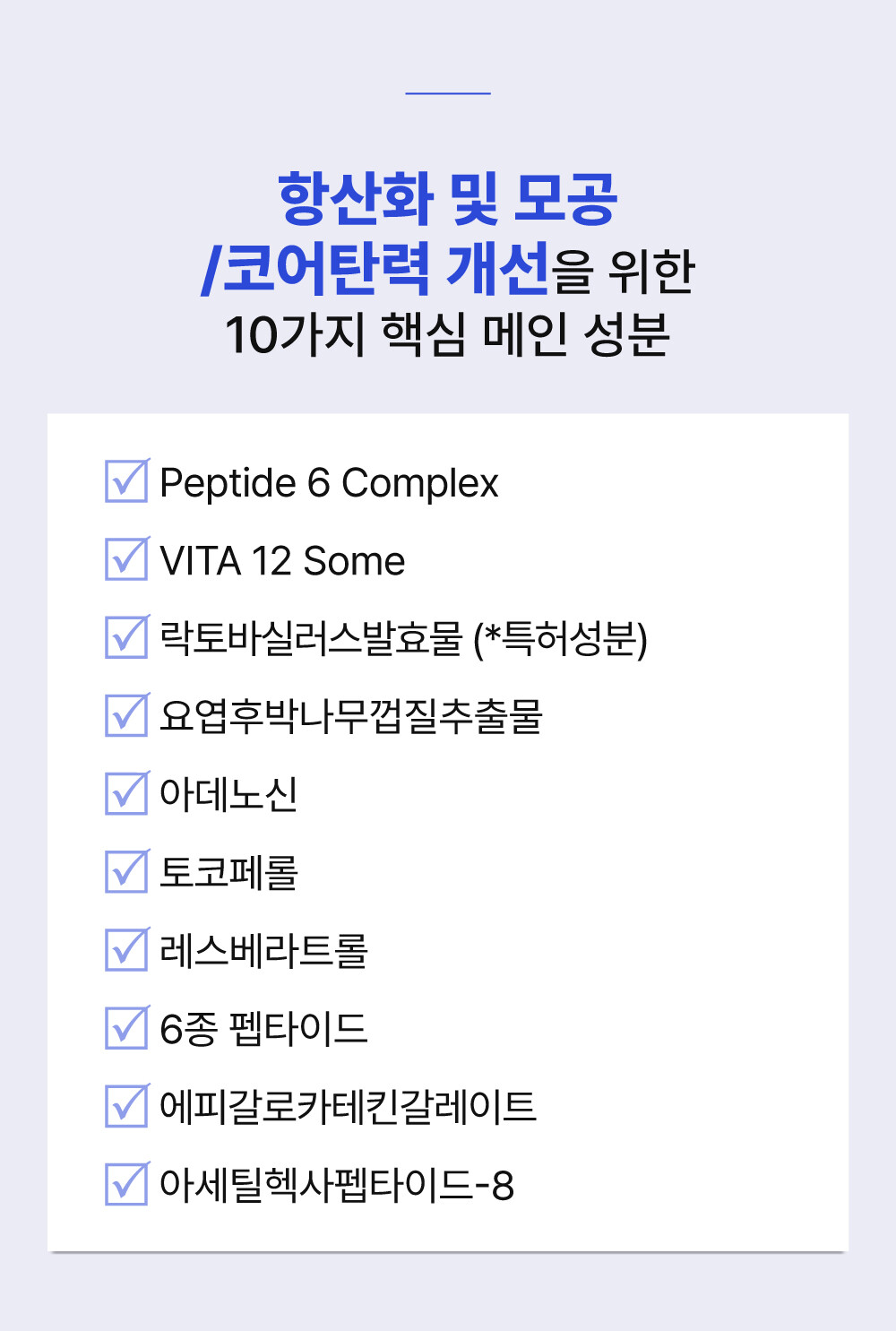 항산화 및 모공
/코어탄력 개선을 위한
10가지 핵심 메인 성분

☑ Peptide 6 Complex
☑ VITA 12 Some
☑ 락토바실러스발효물 (*특허성분)
☑ 요엽후박나무껍질추출물
☑ 아데노신
☑ 토코페롤
☑ 레스베라트롤
☑ 6종 펩타이드
☑ 에피갈로카테킨갈레이트
☑ 아세틸헥사펩타이드-8