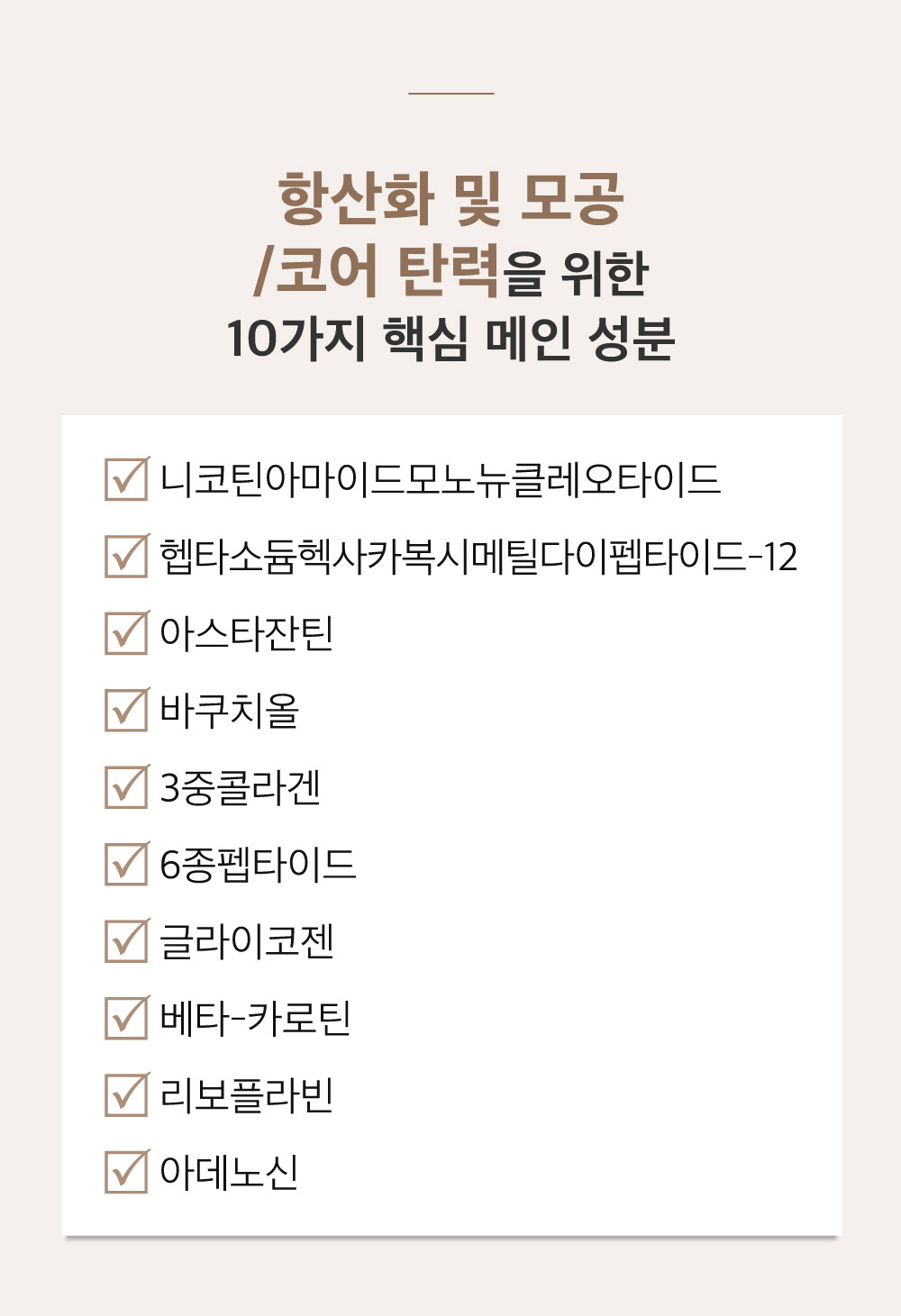 항산화 및 모공
/코어 탄력을 위한
10가지 핵심 메인 성분

☑ 니코틴아마이드모노뉴클레오타이드
☑ 헵타소듐헥사카복시메틸다이펩타이드-12
☑ 아스타잔틴
☑ 바쿠치올
☑ 3중콜라겐
☑ 6종펩타이드
☑ 글라이코젠
☑ 베타-카로틴
☑ 리보플라빈
☑ 아데노신